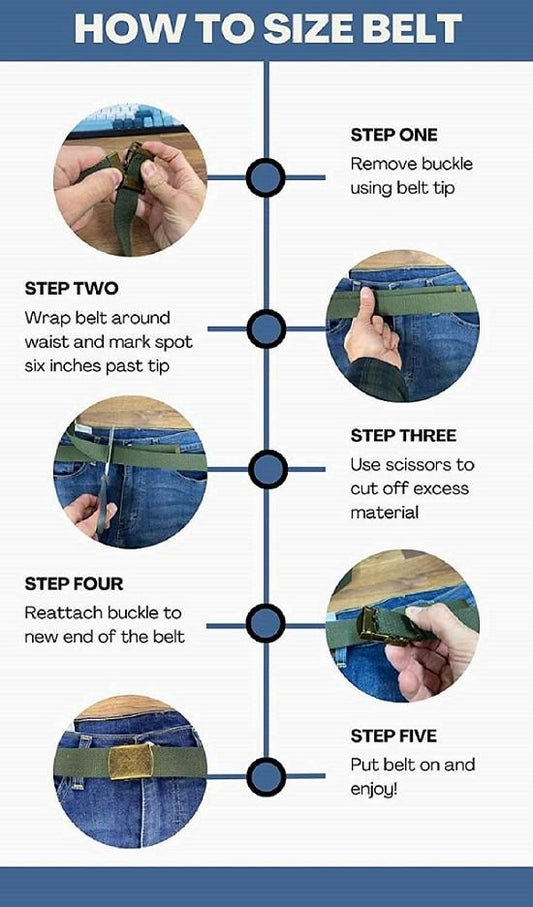 HOW TO SIZE BELT

STEP ONE
Remove buckle using belt tip

STEP TWO
Wrap belt around waist and mark spot six inches past tip

STEP THREE
Use scissors to cut off excess material

STEP FOUR
Reattach buckle to new end of the belt

STEP FIVE
Put belt on and enjoy!